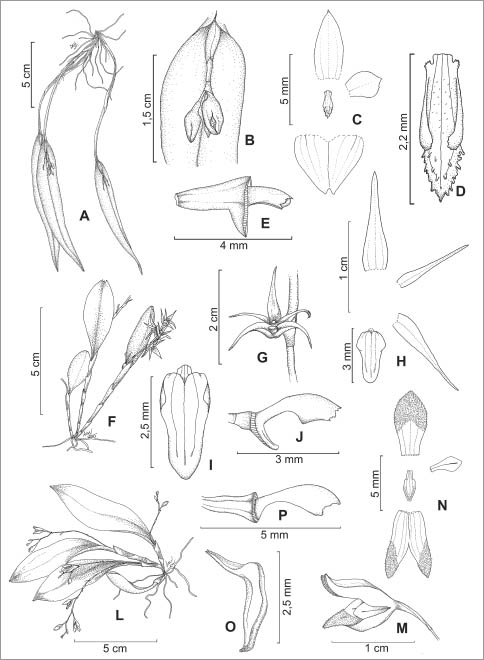 5 cm
A
1,5 cm
B
5 mm
C
2,2 mm
D
E
4 mm
1 cm
5 cm
F
2 cm
G
3 mm
H
2,5 mm
I
J
3 mm
5 mm
N
P
5 mm
L
5 cm
O
2,5 mm
M
1 cm